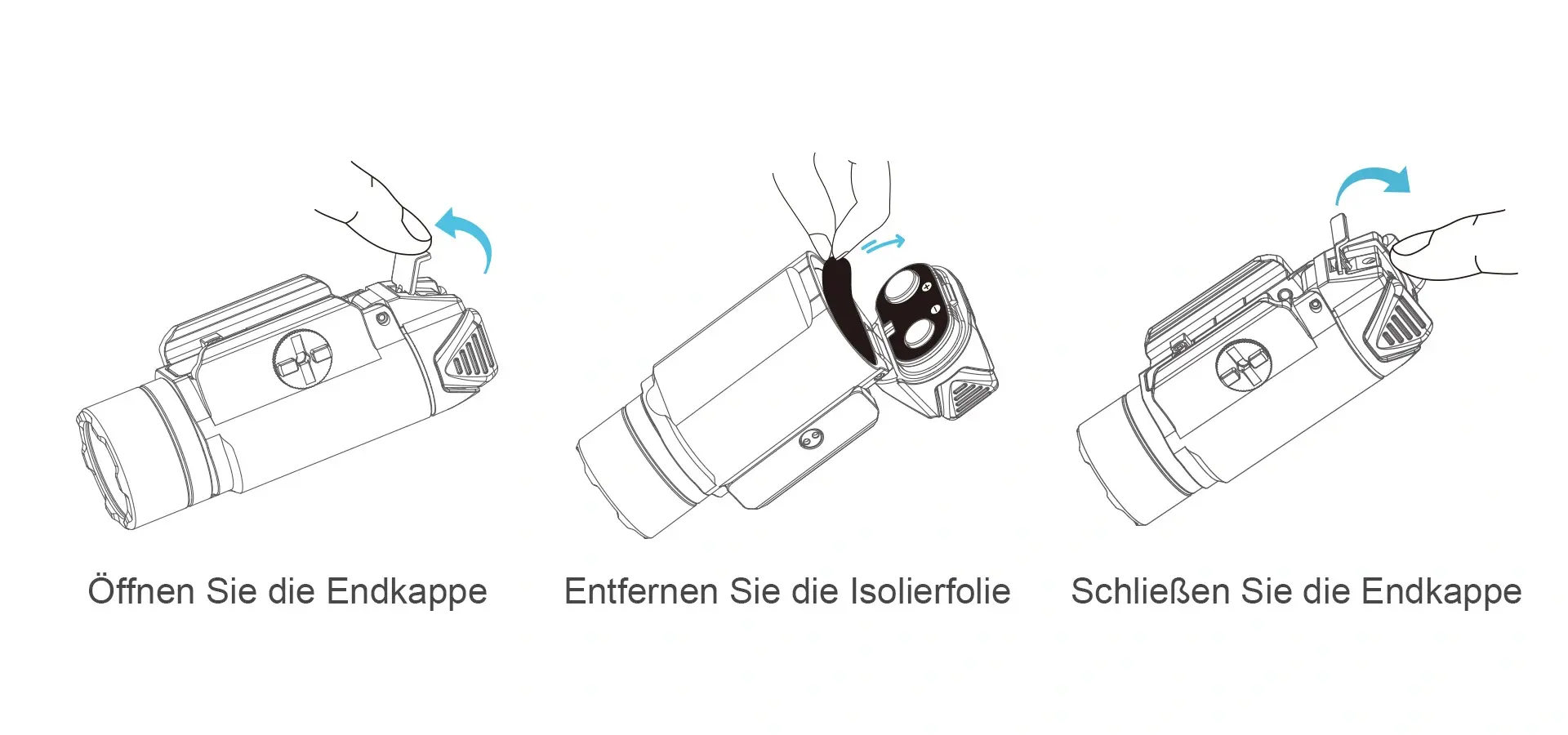 Öffnen Sie die Endkappe

Entfernen Sie die Isolierfolie

Schließen Sie die Endkappe